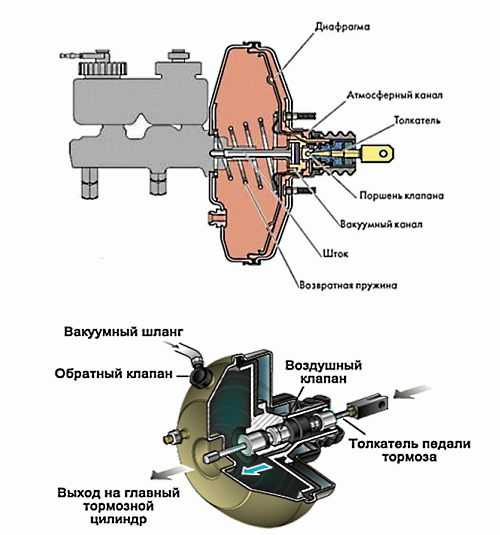 Диафрагма
Атмосферный канал
Толкатель
Поршень клапана
Вакуумный канал
Шток
Возвратная пружина

Вакуумный шланг
Обратный клапан
Воздушный клапан
Толкатель педали тормоза
Выход на главный тормозной цилиндр