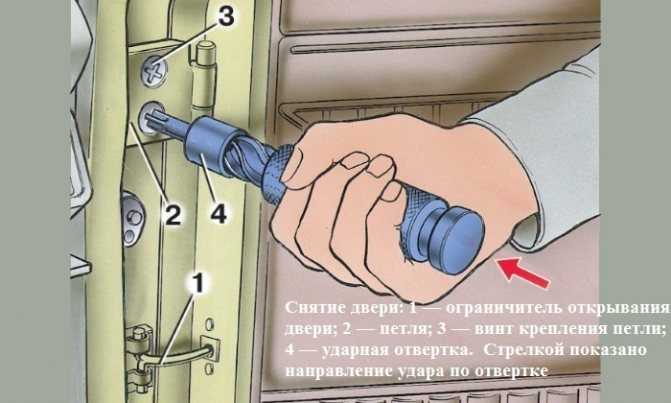 3

2

4

1

Снятие двери: 1 — ограничитель открывания двери; 2 — петля; 3 — винт крепления петли; 4 — ударная отвертка. Стрелкой показано направление удара по отвертке